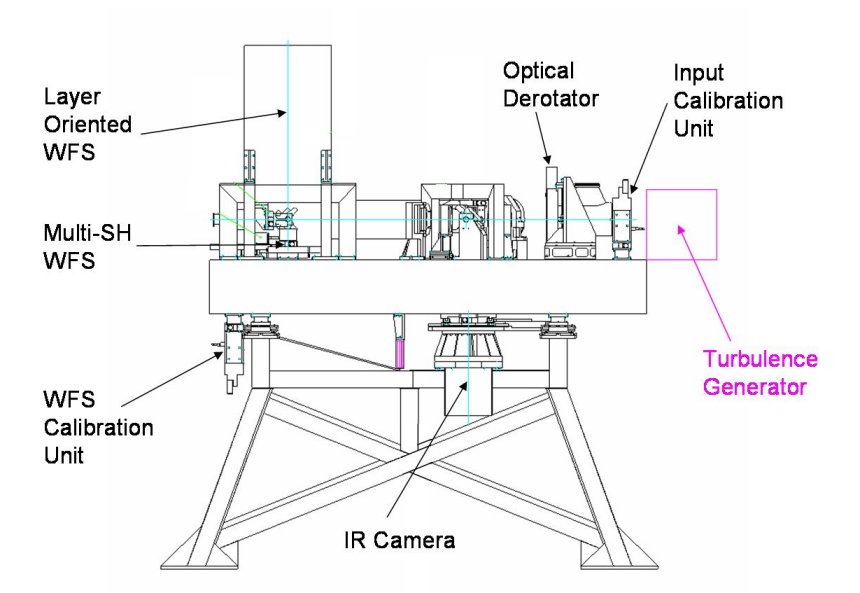 Layer Oriented WFS

Optical Derotator

Input Calibration Unit

Multi-SH WFS

Turbulence Generator

WFS Calibration Unit

IR Camera